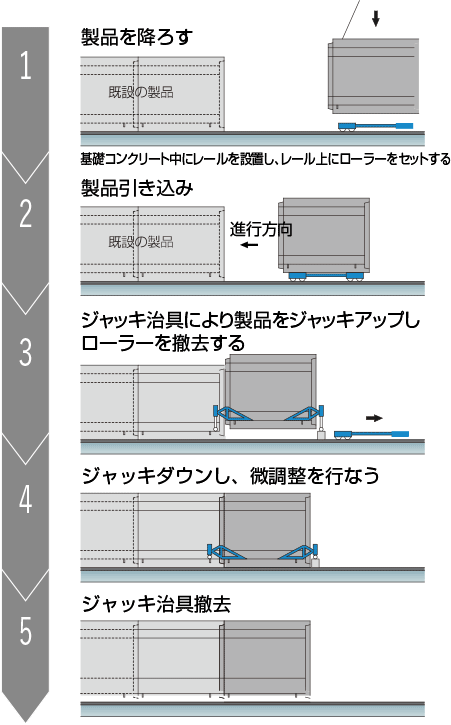 1

製品を降ろす

既設の製品

基礎コンクリート中にレールを設置し、レール上にローラーをセットする

2

製品引き込み

既設の製品

進行方向

3

ジャッキ治具により製品をジャッキアップしローラーを撤去する

4

ジャッキダウンし、微調整を行なう

5

ジャッキ治具撤去